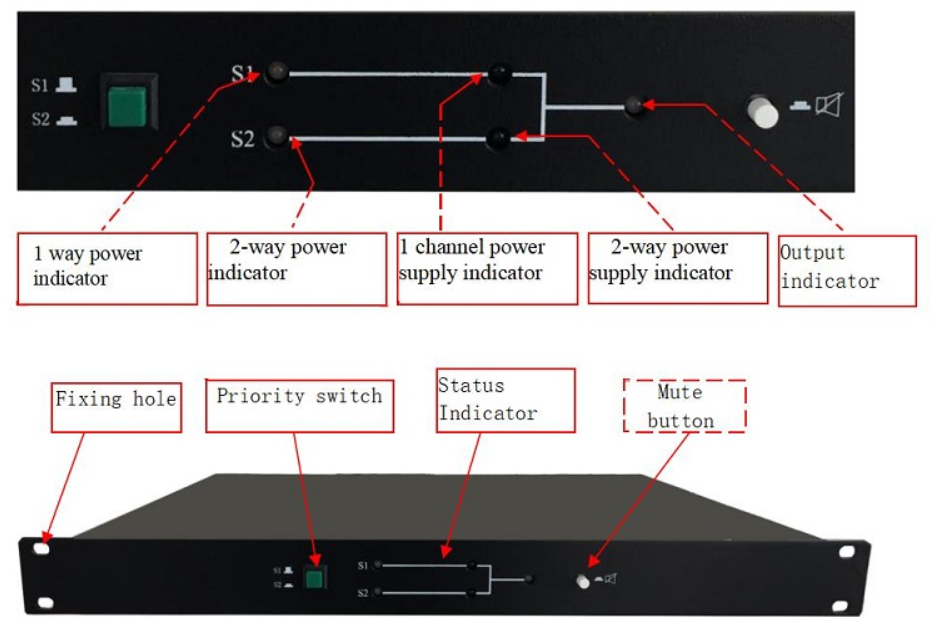 S1
S2
S1
S2

1 way power indicator

2-way power indicator

1 channel power supply indicator

2-way power supply indicator

Output indicator

Fixing hole

Priority switch

Status Indicator

Mute button

S1
S2
S1
S2